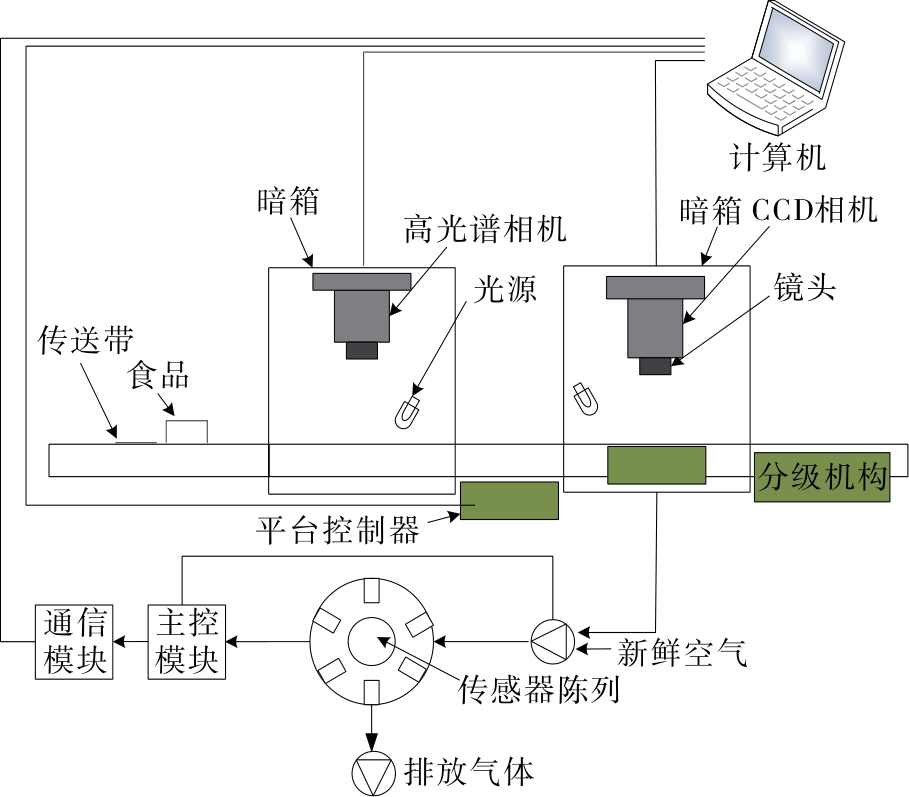 计算机

暗箱

高光谱相机

暗箱 CCD相机

光源

镜头

传送带

食品

分级机构

平台控制器

通信模块

主控模块

新鲜空气

传感器陈列

排放气体