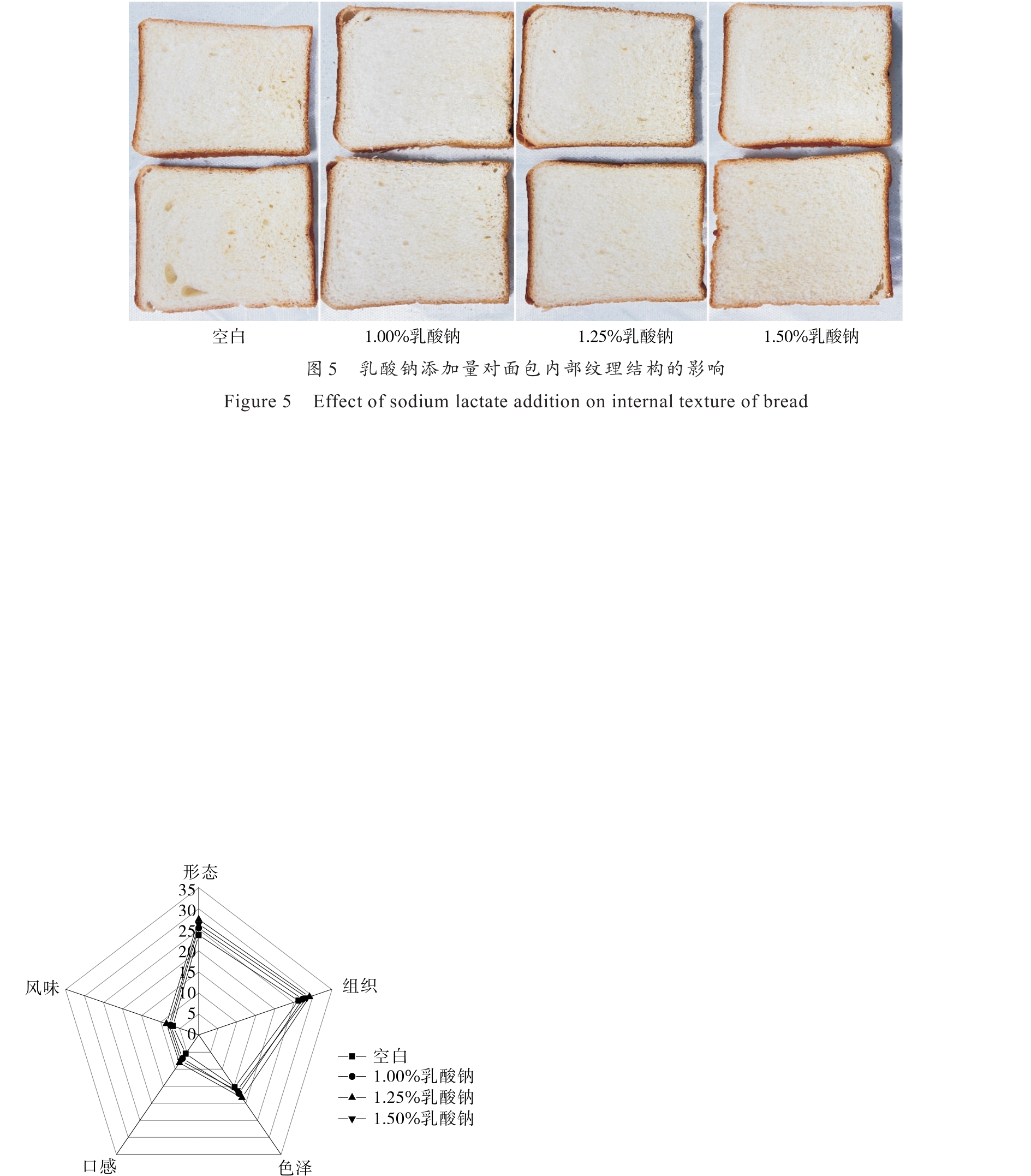 空白　1.00%乳酸钠　1.25%乳酸钠　1.50%乳酸钠

图 5　乳酸钠添加量对面包内部纹理结构的影响

Figure 5　Effect of sodium lactate addition on internal texture of bread

形态
35
30
25
20
15
10
5
0
组织
色泽
口感
风味

空白
1.00%乳酸钠
1.25%乳酸钠
1.50%乳酸钠