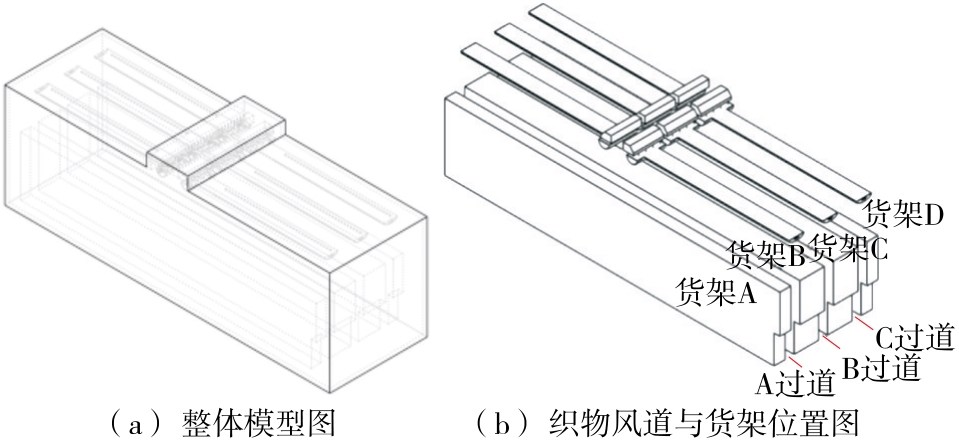 货架D
货架B 货架C
货架A
C过道
B过道
A过道

（a）整体模型图　（b）织物风道与货架位置图