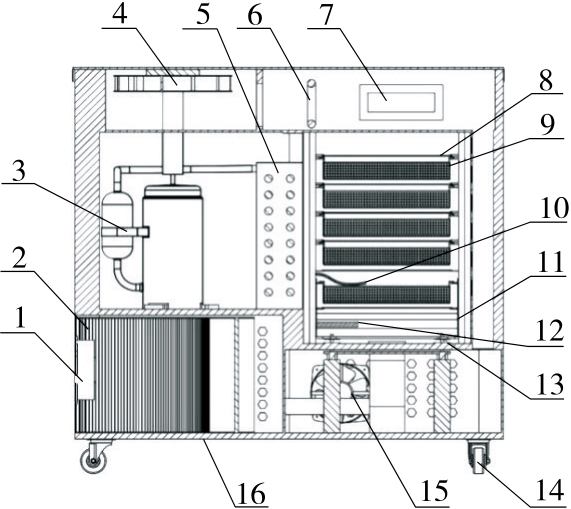 4
5
6
7
8
9
3
10
2
11
1
12
13
16
15
14