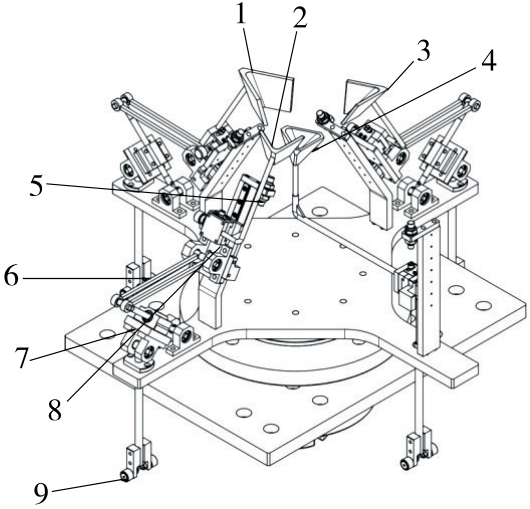 1
2
3
4
5
6
7
8
9