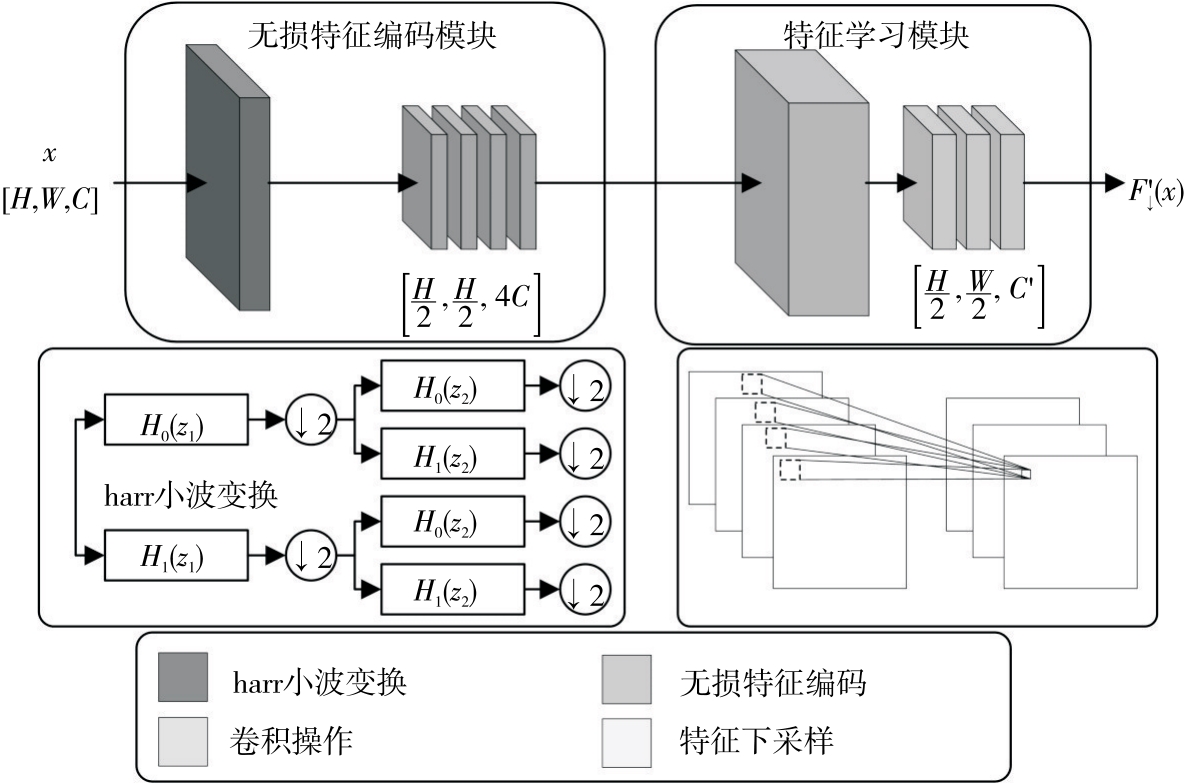 无损特征编码模块

特征学习模块

$x$
$[H,W,C]$

$\left[\frac{H}{2},\frac{H}{2},4C\right]$

$\left[\frac{H}{2},\frac{W}{2},C'\right]$

$F'_{\downarrow}(x)$

$H_0(z_1)$

$\downarrow 2$

$H_0(z_2)$

$\downarrow 2$

$H_1(z_2)$

$\downarrow 2$

harr小波变换

$H_1(z_1)$

$\downarrow 2$

$H_0(z_2)$

$\downarrow 2$

$H_1(z_2)$

$\downarrow 2$

harr小波变换

无损特征编码

卷积操作

特征下采样